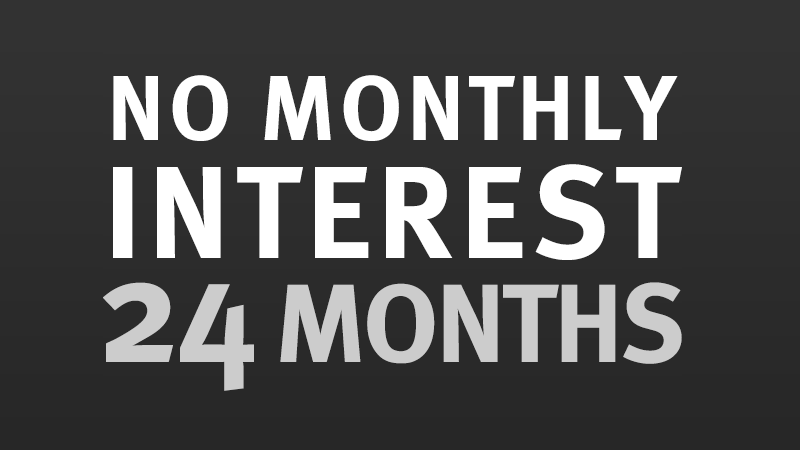 NO MONTHLY
INTEREST
24 MONTHS